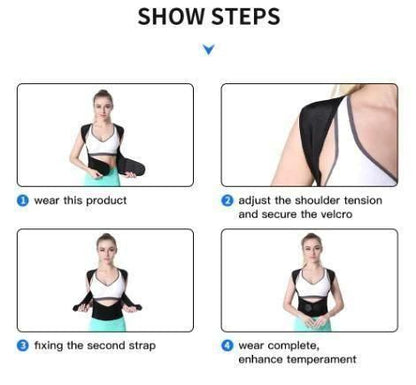 SHOW STEPS

1 wear this product

2 adjust the shoulder tension and secure the velcro

3 fixing the second strap

4 wear complete, enhance temperament